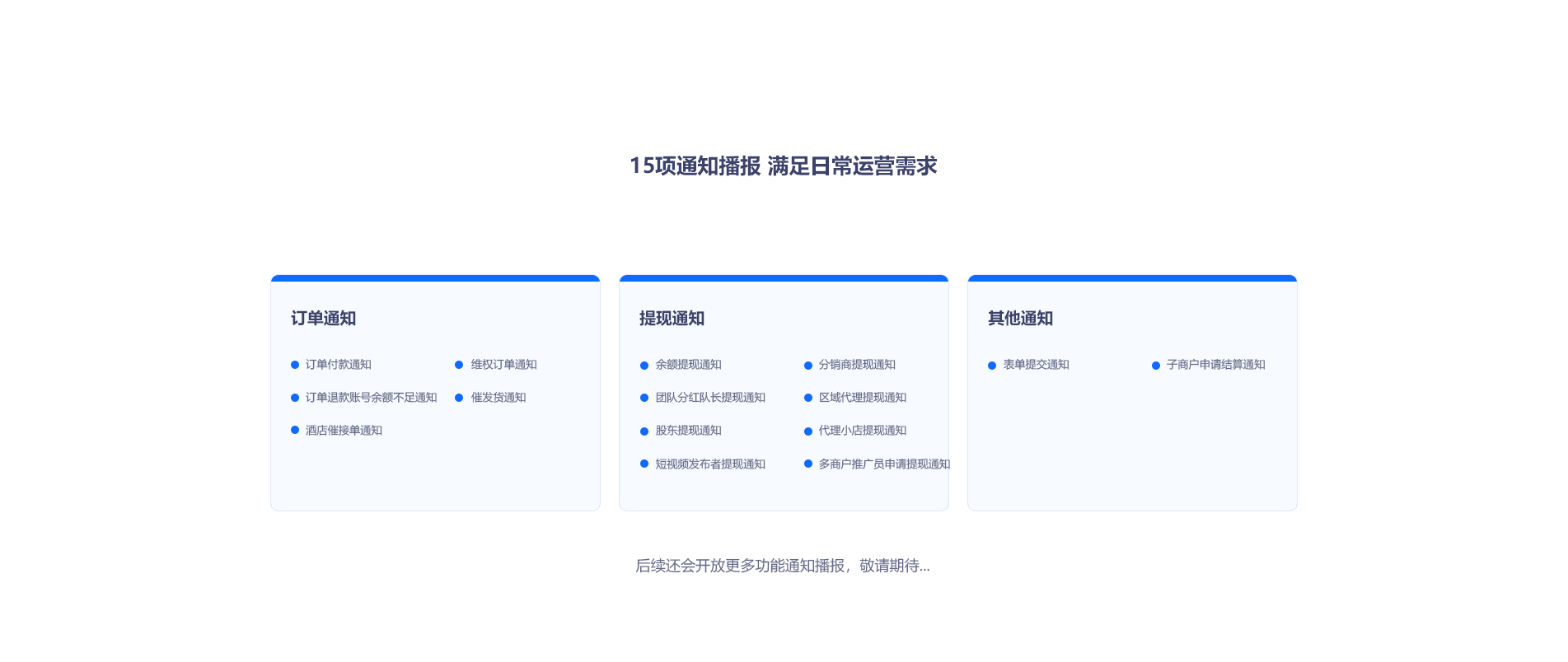 15项通知播报 满足日常运营需求

订单通知

• 订单付款通知
• 维权订单通知
• 订单退款账号余额不足通知
• 催发货通知
• 酒店催接单通知

提现通知

• 余额提现通知
• 分销商提现通知
• 团队分红队长提现通知
• 区域代理提现通知
• 股东提现通知
• 代理小店提现通知
• 短视频发布者提现通知
• 多商户推广员申请提现通知

其他通知

• 表单提交通知
• 子商户申请结算通知

后续还会开放更多功能通知播报，敬请期待...